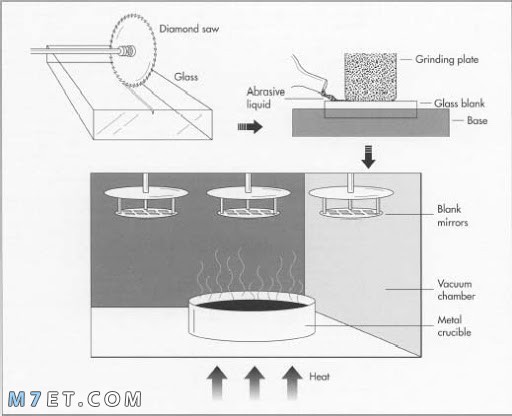 Diamond saw

Glass

Abrasive liquid

Grinding plate

Glass blank

Base

Blank mirrors

Vacuum chamber

Metal crucible

Heat

M7ET.COM